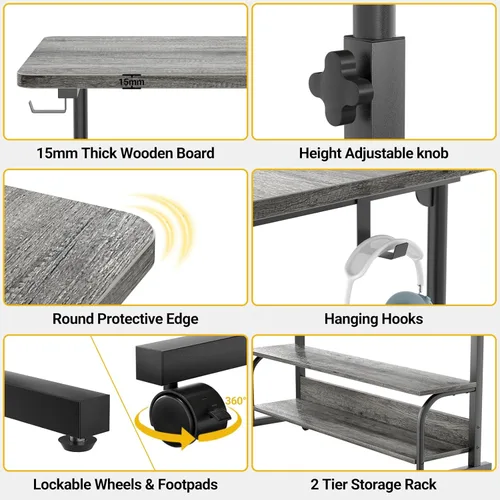 15mm

15mm Thick Wooden Board

Height Adjustable knob

Round Protective Edge

Hanging Hooks

360°

Lockable Wheels & Footpads

2 Tier Storage Rack