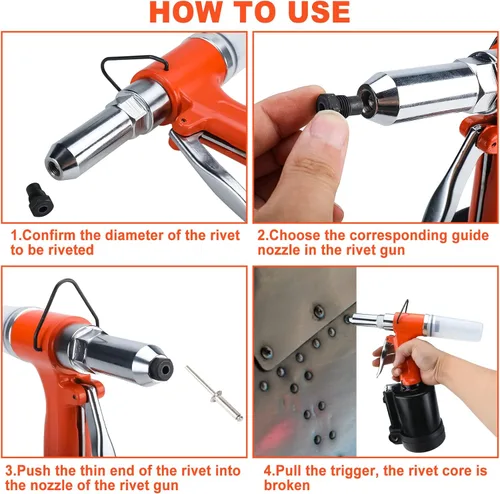 HOW TO USE

1.Confirm the diameter of the rivet to be riveted

2.Choose the corresponding guide nozzle in the rivet gun

3.Push the thin end of the rivet into the nozzle of the rivet gun

4.Pull the trigger, the rivet core is broken