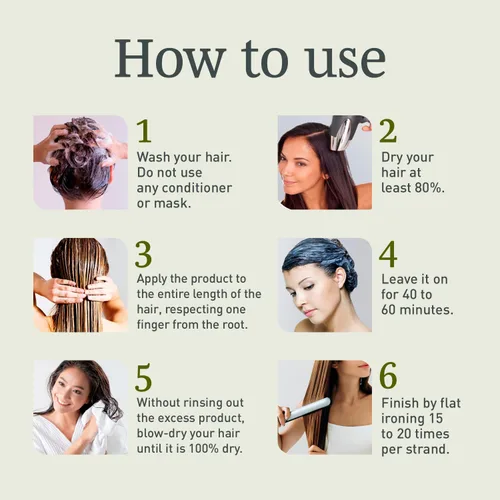 How to use

1
Wash your hair. Do not use any conditioner or mask.

2
Dry your hair at least 80%.

3
Apply the product to the entire length of the hair, respecting one finger from the root.

4
Leave it on for 40 to 60 minutes.

5
Without rinsing out the excess product, blow-dry your hair until it is 100% dry.

6
Finish by flat ironing 15 to 20 times per strand.