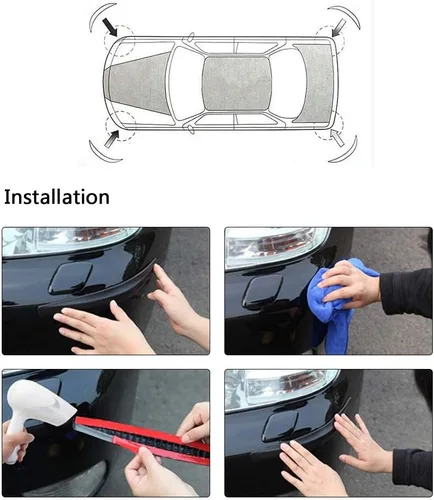 Installation