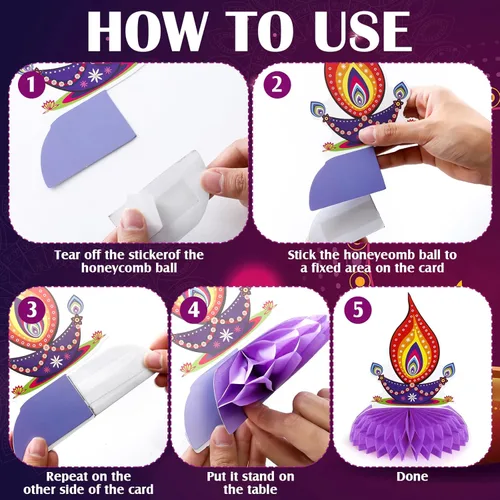 HOW TO USE

1

Tear off the stickerof the honeycomb ball

2

Stick the honeyeomb ball to a fixed area on the card

3

Repeat on the other side of the card

4

Put it stand on the table

5

Done