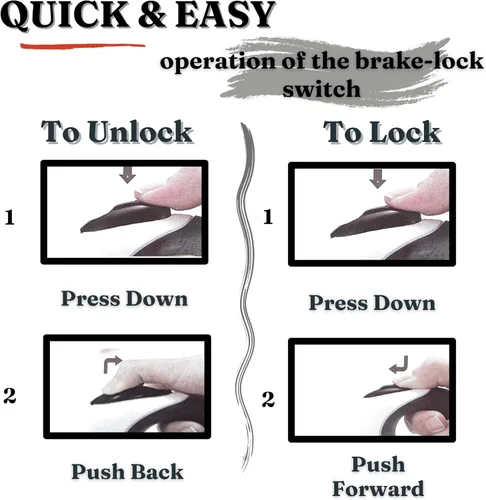 QUICK & EASY

operation of the brake-lock switch

To Unlock

1

Press Down

2

Push Back

To Lock

1

Press Down

2

Push Forward