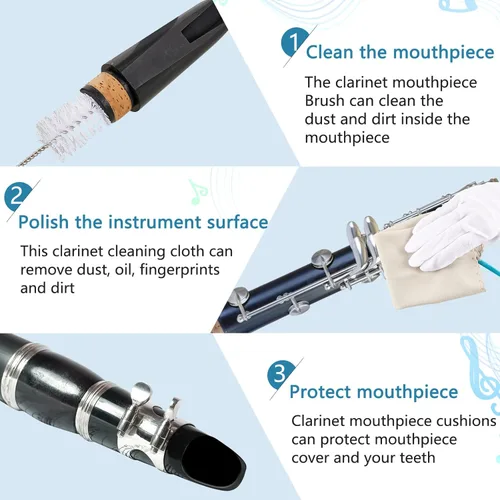 1 Clean the mouthpiece

The clarinet mouthpiece Brush can clean the dust and dirt inside the mouthpiece

2 Polish the instrument surface

This clarinet cleaning cloth can remove dust, oil, fingerprints and dirt

3 Protect mouthpiece

Clarinet mouthpiece cushions can protect mouthpiece cover and your teeth