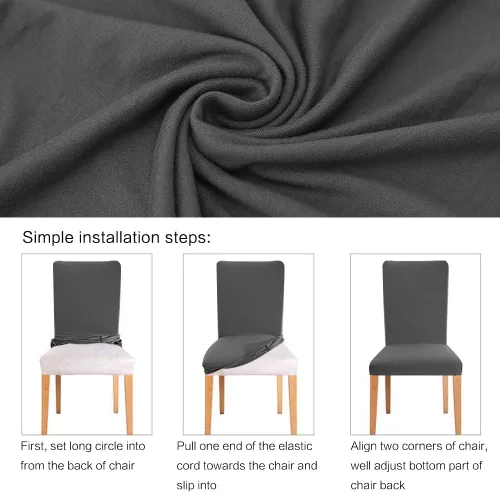 Simple installation steps:

First, set long circle into from the back of chair

Pull one end of the elastic cord towards the chair and slip into

Align two corners of chair, well adjust bottom part of chair back