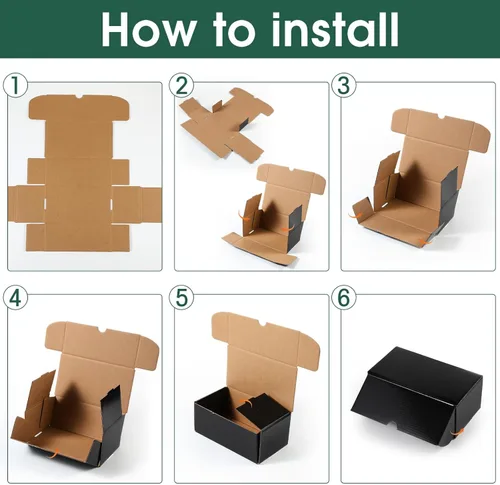 How to install

1

2

3

4

5

6