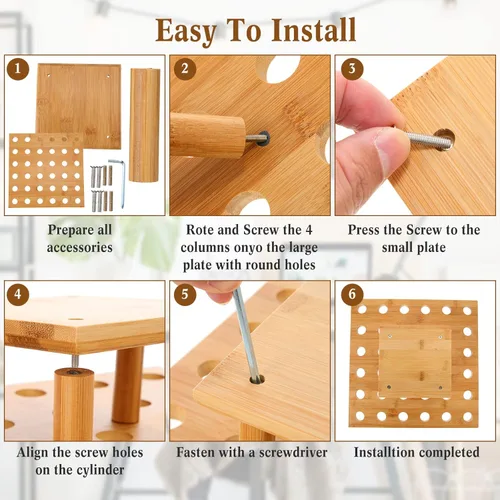 Easy To Install

1

Prepare all accessories

2

Rote and Screw the 4 columns onyo the large plate with round holes

3

Press the Screw to the small plate

4

Align the screw holes on the cylinder

5

Fasten with a screwdriver

6

Installtion completed