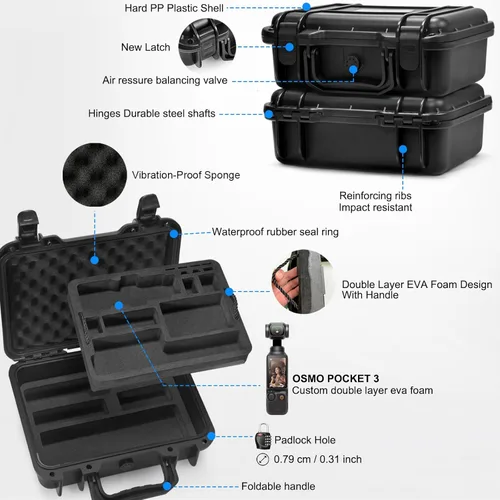 Hard PP Plastic Shell

New Latch

Air ressure balancing valve

Hinges Durable steel shafts

Vibration-Proof Sponge

Reinforcing ribs
Impact resistant

Waterproof rubber seal ring

Double Layer EVA Foam Design With Handle

OSMO POCKET 3
Custom double layer eva foam

Padlock Hole

0.79 cm / 0.31 inch

Foldable handle