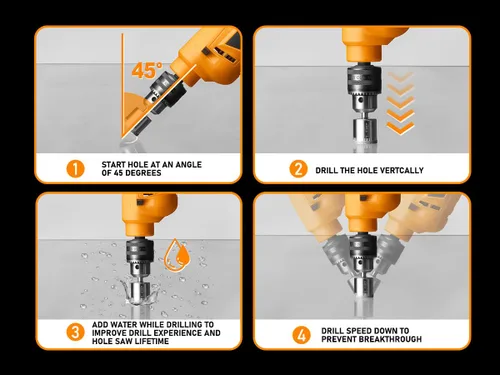 45°

1 START HOLE AT AN ANGLE OF 45 DEGREES

2 DRILL THE HOLE VERTCALLY

3 ADD WATER WHILE DRILLING TO IMPROVE DRILL EXPERIENCE AND HOLE SAW LIFETIME

4 DRILL SPEED DOWN TO PREVENT BREAKTHROUGH