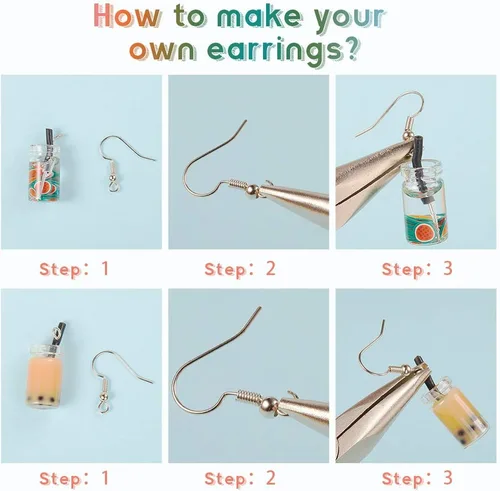 How to make your own earrings?

Step: 1

Step: 2

Step: 3

Step: 1

Step: 2

Step: 3