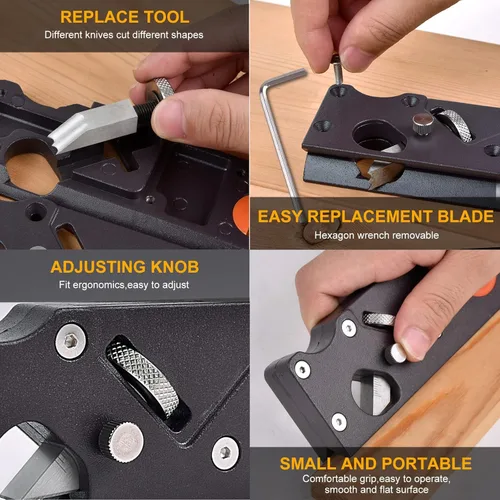 REPLACE TOOL
Different knives cut different shapes

EASY REPLACEMENT BLADE
Hexagon wrench removable

ADJUSTING KNOB
Fit ergonomics,easy to adjust

SMALL AND PORTABLE
Comfortable grip,easy to operate, smooth and flat surface