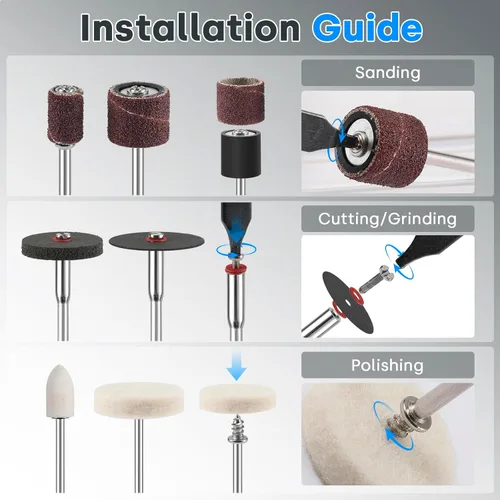 Installation Guide

Sanding

Cutting/Grinding

Polishing