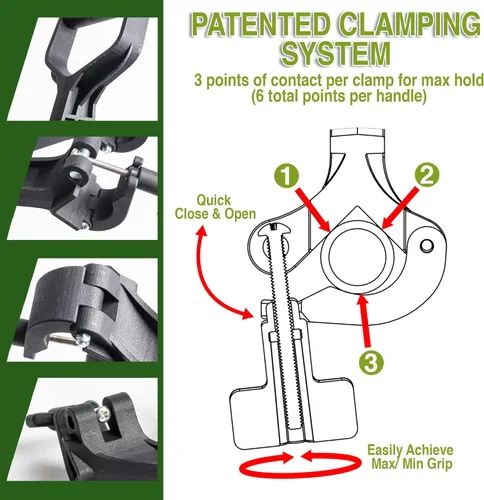 PATENTED CLAMPING SYSTEM

3 points of contact per clamp for max hold (6 total points per handle)

1

2

Quick Close & Open

3

Easily Achieve Max/ Min Grip