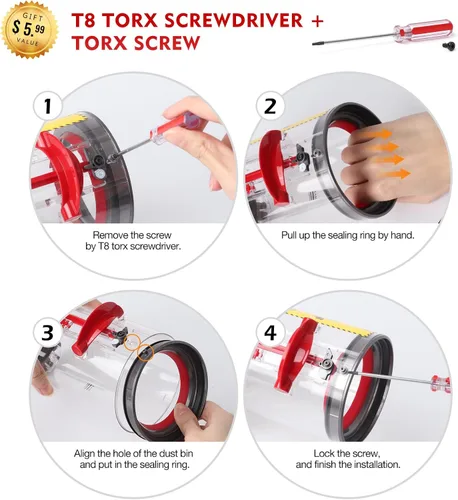 GIFT
$ 5.99
VALUE

T8 TORX SCREWDRIVER + TORX SCREW

1
Remove the screw by T8 torx screwdriver.

2
Pull up the sealing ring by hand.

3
Align the hole of the dust bin and put in the sealing ring.

4
Lock the screw, and finish the installation.