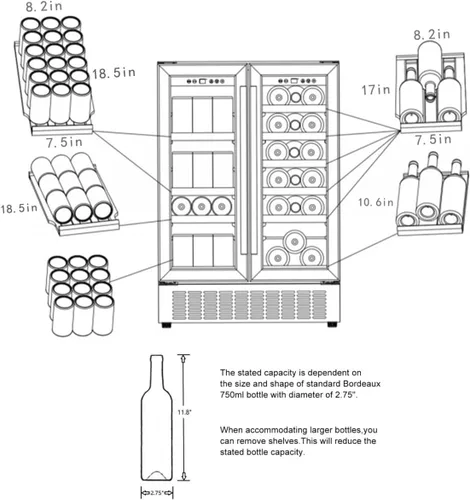 8.2in

18.5in

7.5in

18.5in

8.2in

17in

7.5in

10.6in

11.8"

2.75"

The stated capacity is dependent on the size and shape of standard Bordeaux 750ml bottle with diameter of 2.75".

When accommodating larger bottles,you can remove shelves.This will reduce the stated bottle capacity.