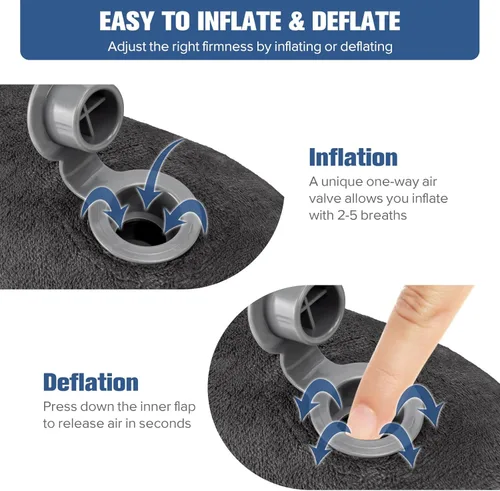 EASY TO INFLATE & DEFLATE
Adjust the right firmness by inflating or deflating

Inflation
A unique one-way air valve allows you inflate with 2-5 breaths

Deflation
Press down the inner flap to release air in seconds