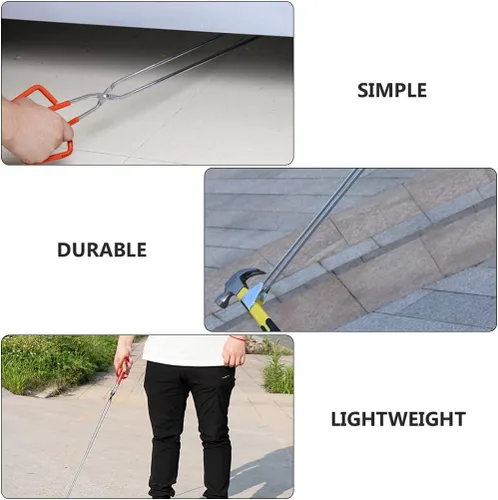 SIMPLE

DURABLE

LIGHTWEIGHT