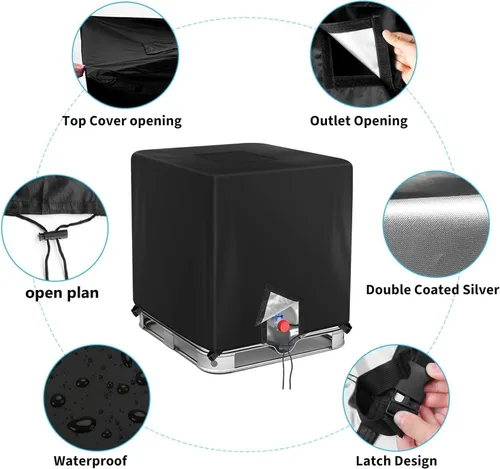 Top Cover opening

Outlet Opening

open plan

Double Coated Silver

Waterproof

Latch Design