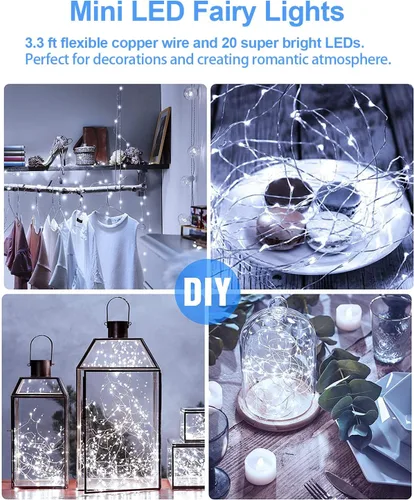 Mini LED Fairy Lights

3.3 ft flexible copper wire and 20 super bright LEDs.
Perfect for decorations and creating romantic atmosphere.

DIY