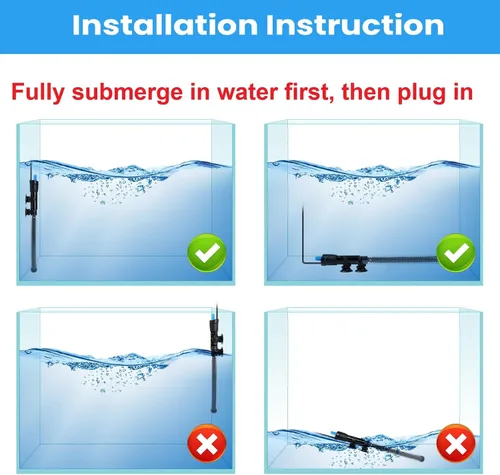 Installation Instruction

Fully submerge in water first, then plug in