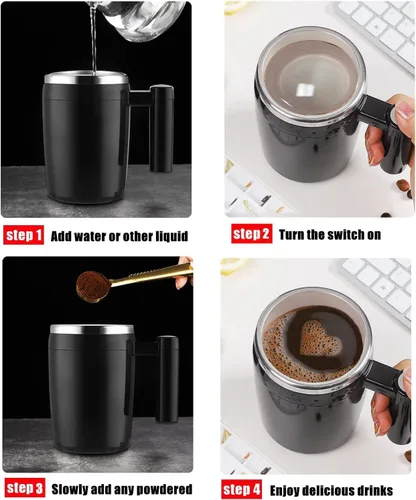 step 1 Add water or other liquid

step 2 Turn the switch on

step 3 Slowly add any powdered

step 4 Enjoy delicious drinks