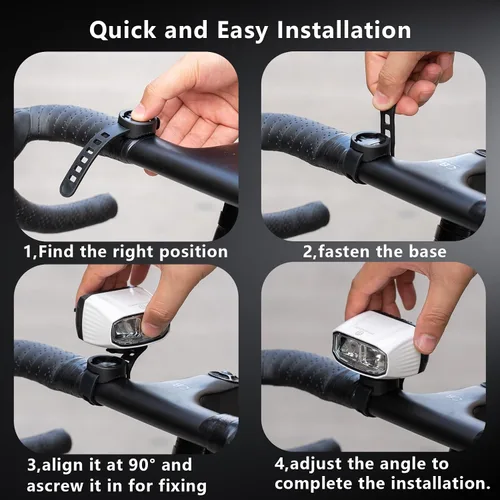 Quick and Easy Installation

1,Find the right position

2,fasten the base

3,align it at 90° and ascrew it in for fixing

4,adjust the angle to complete the installation.