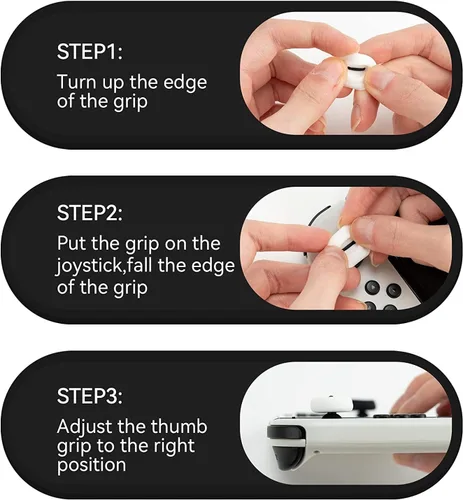 STEP1:
Turn up the edge of the grip

STEP2:
Put the grip on the joystick,fall the edge of the grip

STEP3:
Adjust the thumb grip to the right position