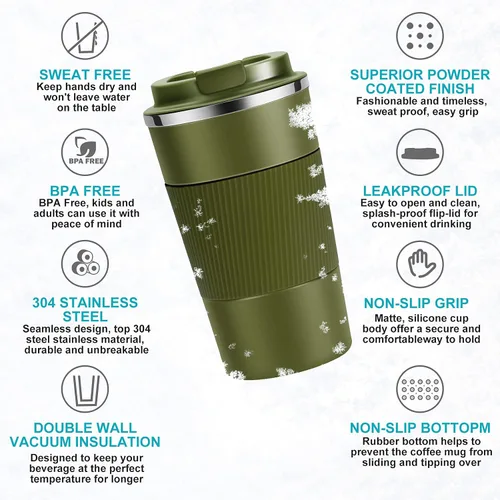 SWEAT FREE
Keep hands dry and won't leave water on the table

BPA FREE

BPA FREE
BPA Free, kids and adults can use it with peace of mind

304 STAINLESS STEEL
Seamless design, top 304 steel stainless material, durable and unbreakable

DOUBLE WALL VACUUM INSULATION
Designed to keep your beverage at the perfect temperature for longer

SUPERIOR POWDER COATED FINISH
Fashionable and timeless, sweat proof, easy grip

LEAKPROOF LID
Easy to open and clean, splash-proof flip-lid for convenient drinking

NON-SLIP GRIP
Matte, silicone cup body offer a secure and comfortableway to hold

NON-SLIP BOTTOPM
Rubber bottom helps to prevent the coffee mug from sliding and tipping over