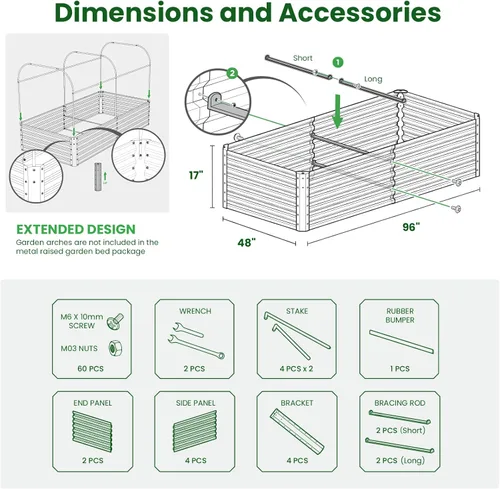 Dimensions and Accessories

EXTENDED DESIGN
Garden arches are not included in the metal raised garden bed package

Short
1
Long
2
17"
48"
96"

M6 X 10mm SCREW
M03 NUTS
60 PCS

WRENCH
2 PCS

STAKE
4 PCS x 2

RUBBER BUMPER
1 PCS

END PANEL
2 PCS

SIDE PANEL
4 PCS

BRACKET
4 PCS

BRACING ROD
2 PCS (Short)
2 PCS (Long)