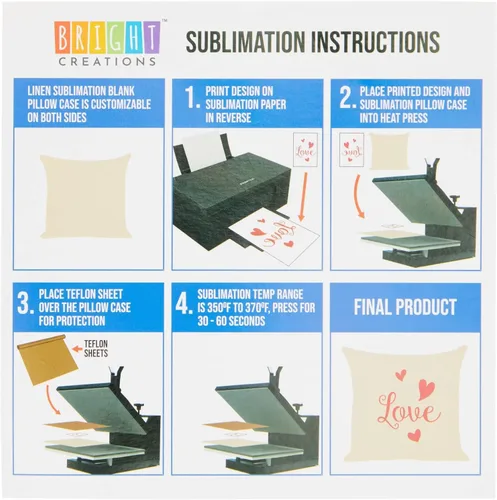 BRIGHT™
CREATIONS

SUBLIMATION INSTRUCTIONS

LINEN SUBLIMATION BLANK PILLOW CASE IS CUSTOMIZABLE ON BOTH SIDES

1. PRINT DESIGN ON SUBLIMATION PAPER IN REVERSE

Love

Love

2. PLACE PRINTED DESIGN AND SUBLIMATION PILLOW CASE INTO HEAT PRESS

Love

3. PLACE TEFLON SHEET OVER THE PILLOW CASE FOR PROTECTION

TEFLON SHEETS

4. SUBLIMATION TEMP RANGE IS 350ºF TO 370ºF, PRESS FOR 30 - 60 SECONDS

FINAL PRODUCT

Love