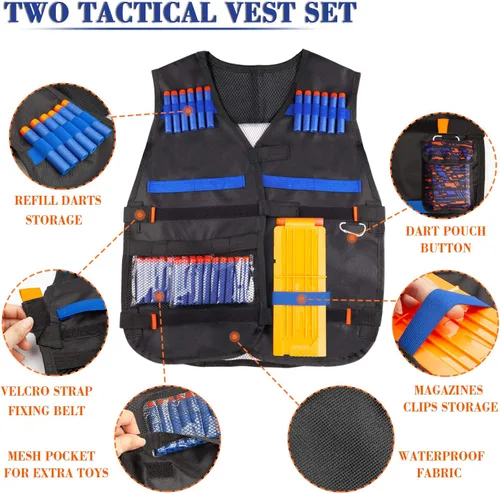 TWO TACTICAL VEST SET

REFILL DARTS STORAGE

DART POUCH BUTTON

VELCRO STRAP FIXING BELT

MAGAZINES CLIPS STORAGE

MESH POCKET FOR EXTRA TOYS

WATERPROOF FABRIC