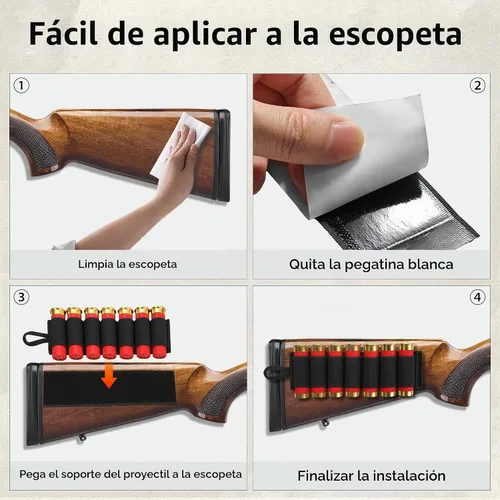 Fácil de aplicar a la escopeta

①

Limpia la escopeta

②

Quita la pegatina blanca

③

Pega el soporte del proyectil a la escopeta

④

Finalizar la instalación