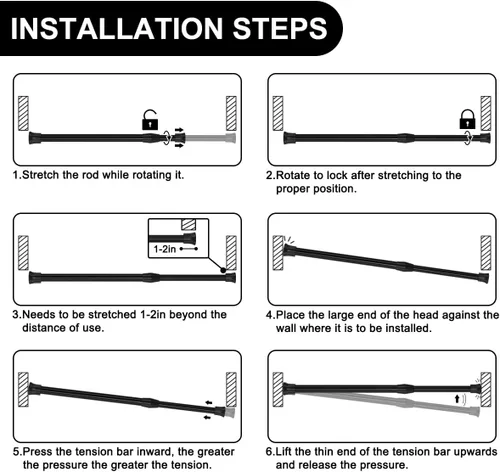 INSTALLATION STEPS

1.Stretch the rod while rotating it.

2.Rotate to lock after stretching to the proper position.

1-2in

3.Needs to be stretched 1-2in beyond the distance of use.

4.Place the large end of the head against the wall where it is to be installed.

5.Press the tension bar inward, the greater the pressure the greater the tension.

6.Lift the thin end of the tension bar upwards and release the pressure.