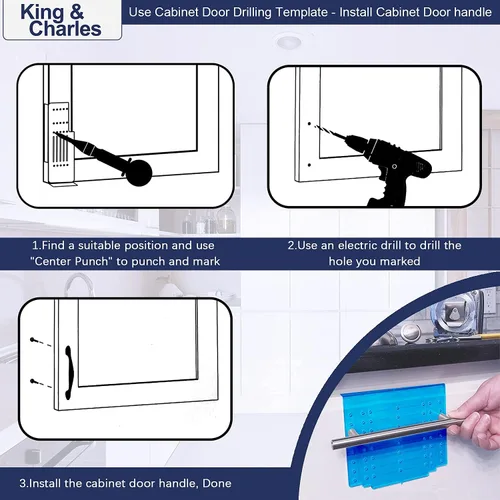 King & Charles

Use Cabinet Door Drilling Template - Install Cabinet Door handle

1.Find a suitable position and use "Center Punch" to punch and mark

2.Use an electric drill to drill the hole you marked

3.Install the cabinet door handle, Done