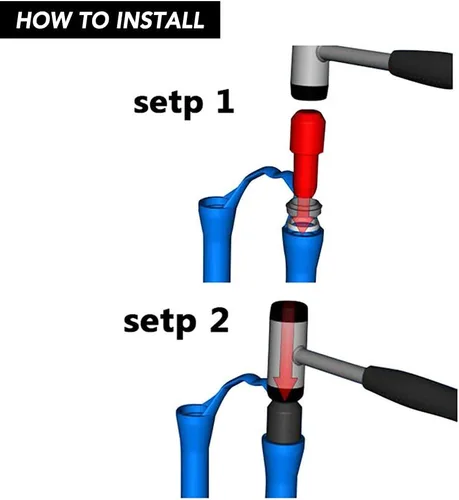 HOW TO INSTALL

setp 1

setp 2