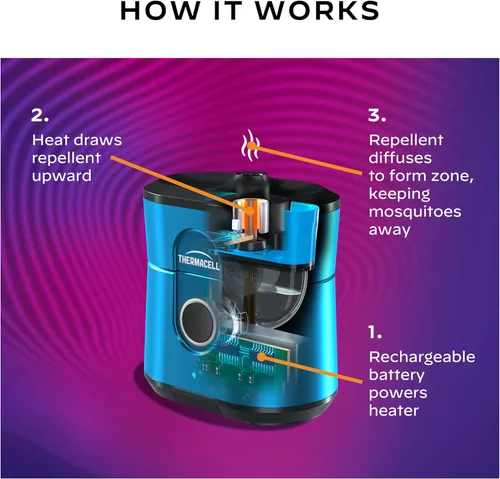 HOW IT WORKS

2.
Heat draws repellent upward

3.
Repellent diffuses to form zone, keeping mosquitoes away

THERMACELL

1.
Rechargeable battery powers heater