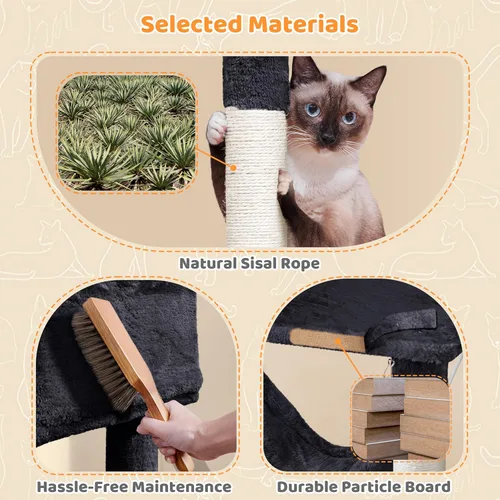 Selected Materials

Natural Sisal Rope

Hassle-Free Maintenance

Durable Particle Board