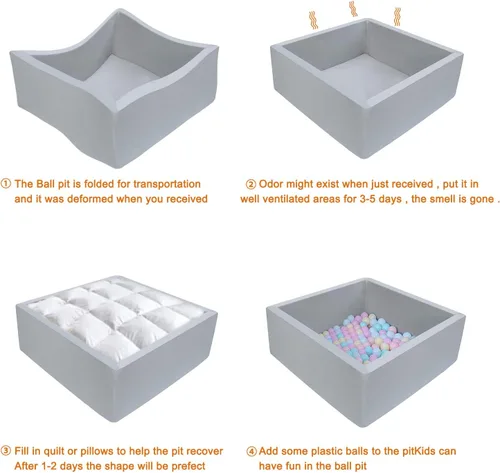 ① The Ball pit is folded for transportation and it was deformed when you received

② Odor might exist when just received , put it in well ventilated areas for 3-5 days , the smell is gone .

③ Fill in quilt or pillows to help the pit recover After 1-2 days the shape will be prefect

④ Add some plastic balls to the pitKids can have fun in the ball pit