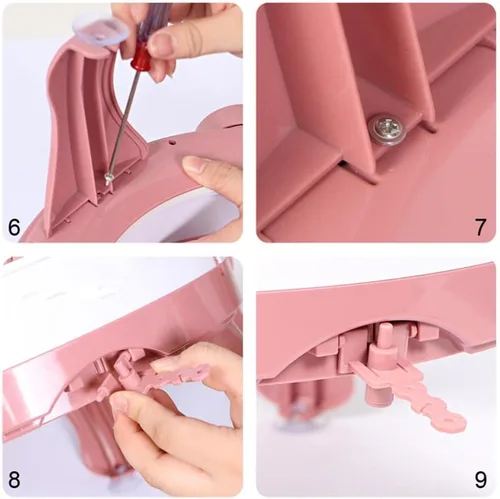 6

7

8

9