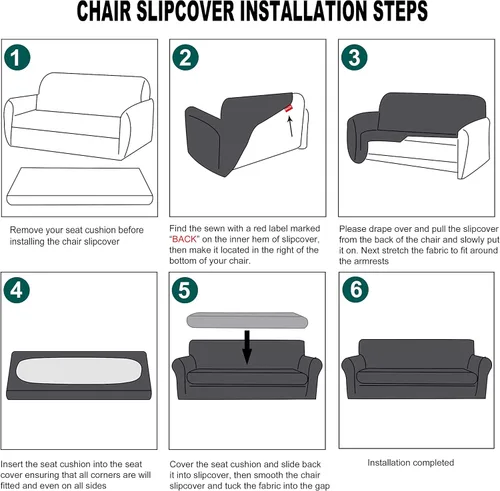 CHAIR SLIPCOVER INSTALLATION STEPS

1

Remove your seat cushion before installing the chair slipcover

2

Find the sewn with a red label marked "BACK" on the inner hem of slipcover, then make it located in the right of the bottom of your chair.

3

Please drape over and pull the slipcover from the back of the chair and slowly put it on. Next stretch the fabric to fit around the armrests

4

Insert the seat cushion into the seat cover ensuring that all corners are will fitted and even on all sides

5

Cover the seat cushion and slide back it into slipcover, then smooth the chair slipcover and tuck the fabric into the gap

6

Installation completed