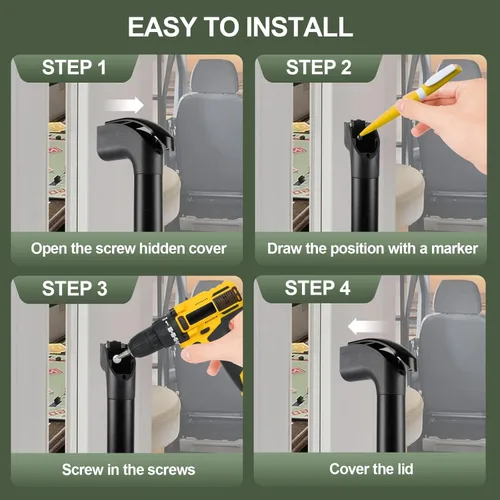 EASY TO INSTALL

STEP 1

Open the screw hidden cover

STEP 2

Draw the position with a marker

STEP 3

Screw in the screws

STEP 4

Cover the lid