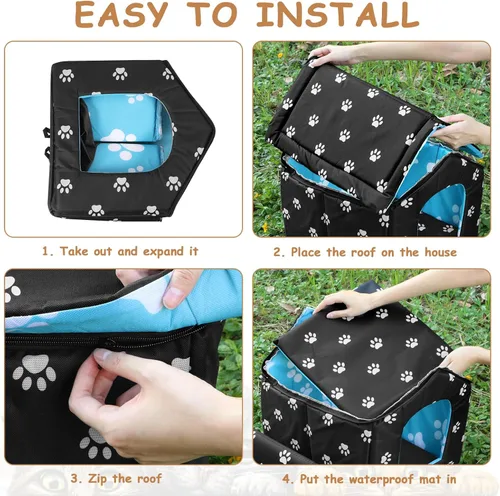 EASY TO INSTALL

1. Take out and expand it

2. Place the roof on the house

3. Zip the roof

4. Put the waterproof mat in