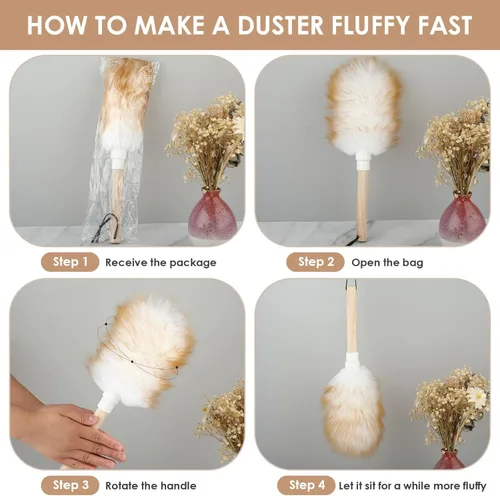 HOW TO MAKE A DUSTER FLUFFY FAST

Step 1 Receive the package

Step 2 Open the bag

Step 3 Rotate the handle

Step 4 Let it sit for a while more fluffy