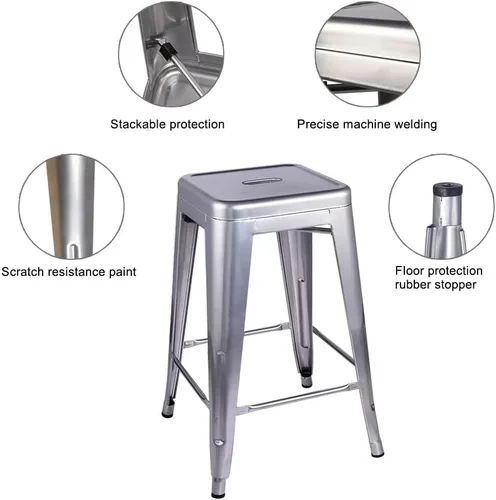 Stackable protection

Precise machine welding

Scratch resistance paint

Floor protection rubber stopper