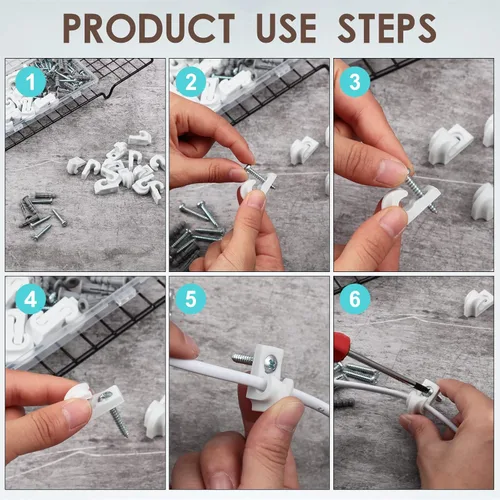 PRODUCT USE STEPS

1

2

3

4

5

6