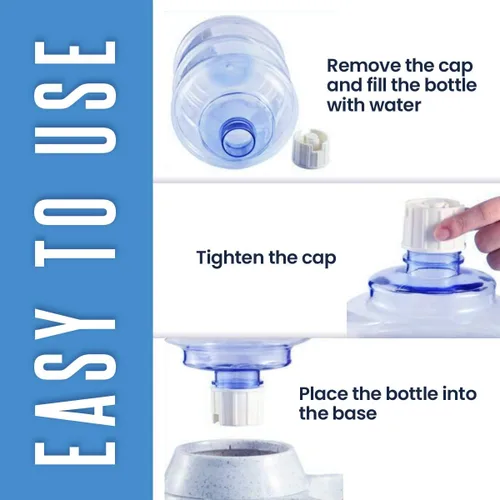 EASY TO USE

Remove the cap and fill the bottle with water

Tighten the cap

Place the bottle into the base