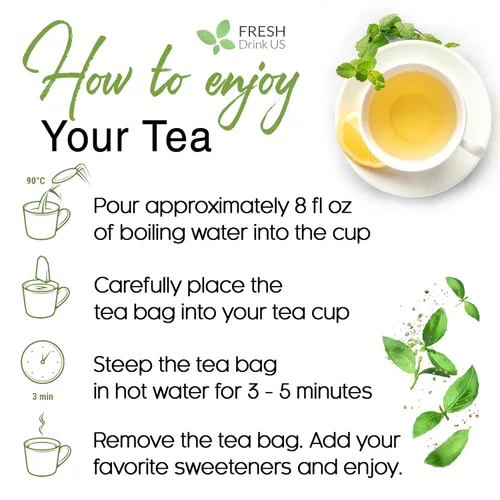 FRESH
Drink US

How to enjoy
Your Tea

90°C

Pour approximately 8 fl oz of boiling water into the cup

Carefully place the tea bag into your tea cup

3 min

Steep the tea bag in hot water for 3 - 5 minutes

Remove the tea bag. Add your favorite sweeteners and enjoy.