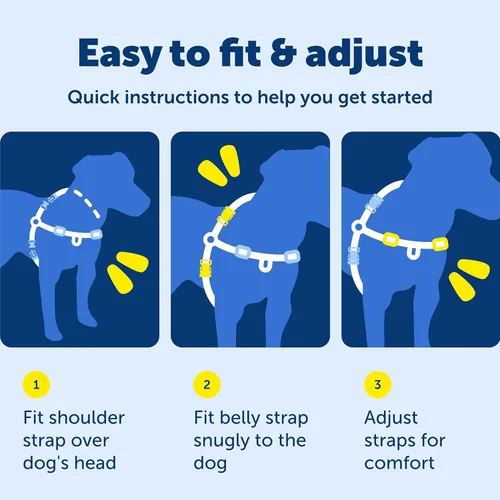 Easy to fit & adjust

Quick instructions to help you get started

1

Fit shoulder strap over dog's head

2

Fit belly strap snugly to the dog

3

Adjust straps for comfort