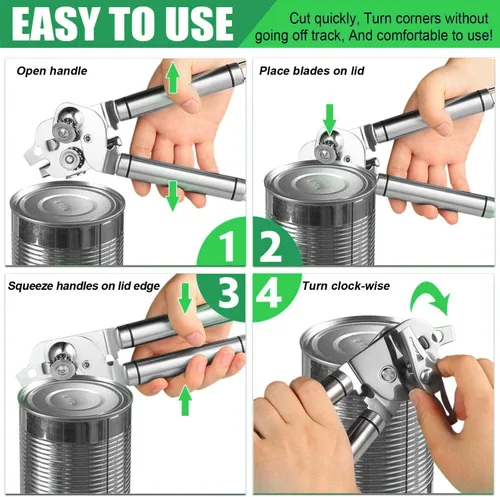 EASY TO USE

Cut quickly, Turn corners without going off track, And comfortable to use!

Open handle

1

Place blades on lid

2

Squeeze handles on lid edge

3

4

Turn clock-wise