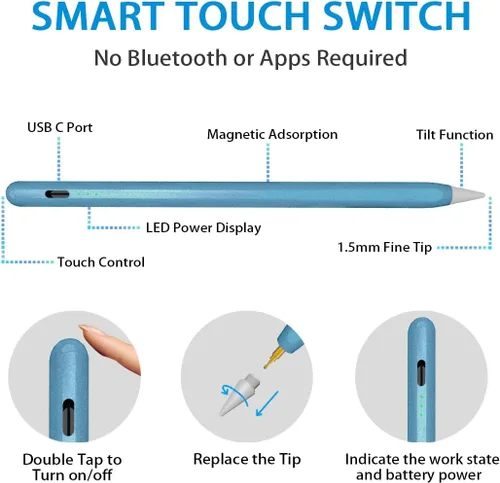 SMART TOUCH SWITCH

No Bluetooth or Apps Required

USB C Port

Magnetic Adsorption

Tilt Function

LED Power Display

1.5mm Fine Tip

Touch Control

Double Tap to Turn on/off

Replace the Tip

Indicate the work state and battery power