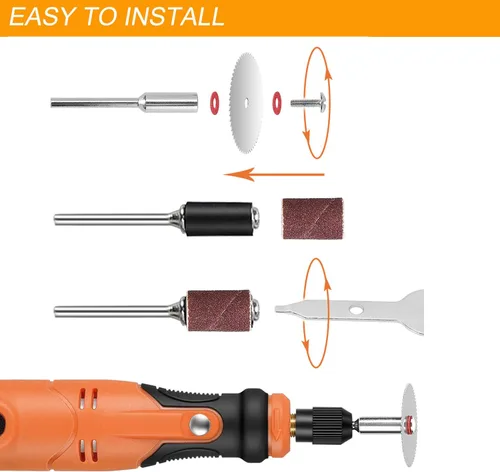 EASY TO INSTALL